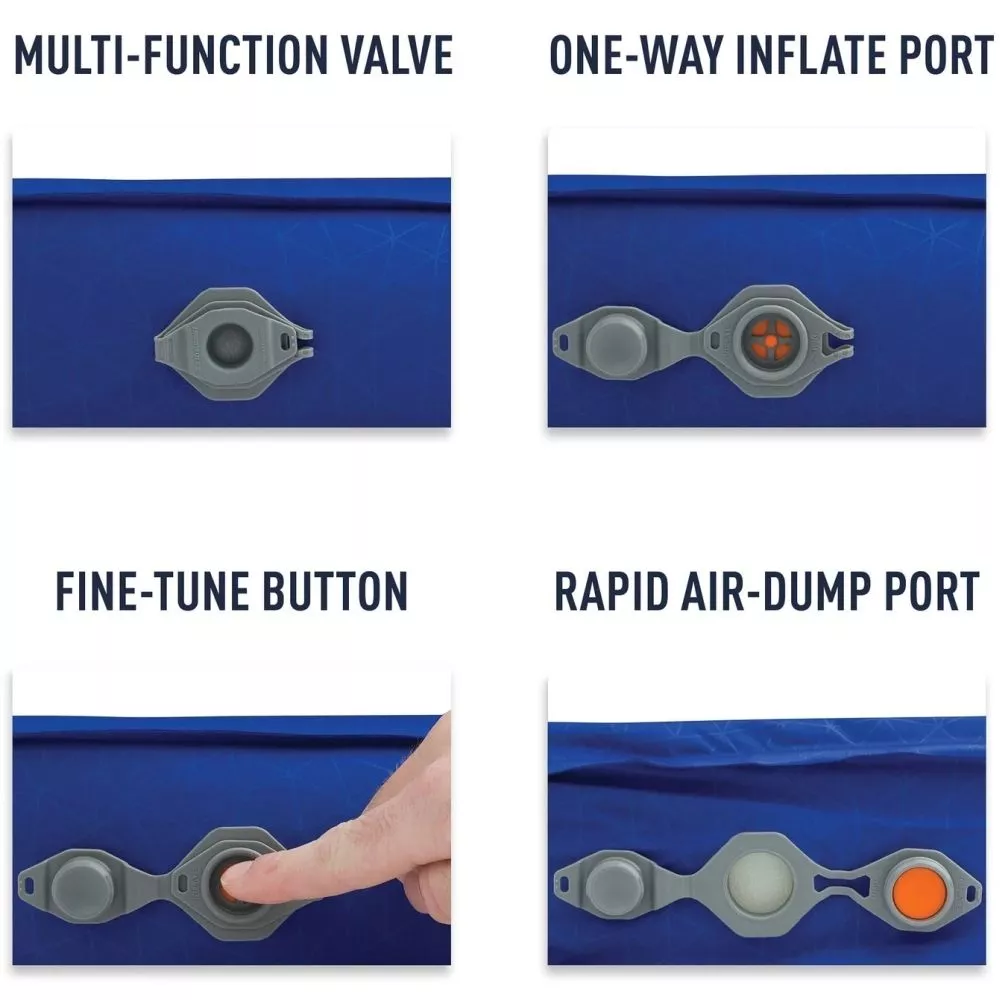 MULTI-FUNCTION VALVE

ONE-WAY INFLATE PORT

FINE-TUNE BUTTON

RAPID AIR-DUMP PORT